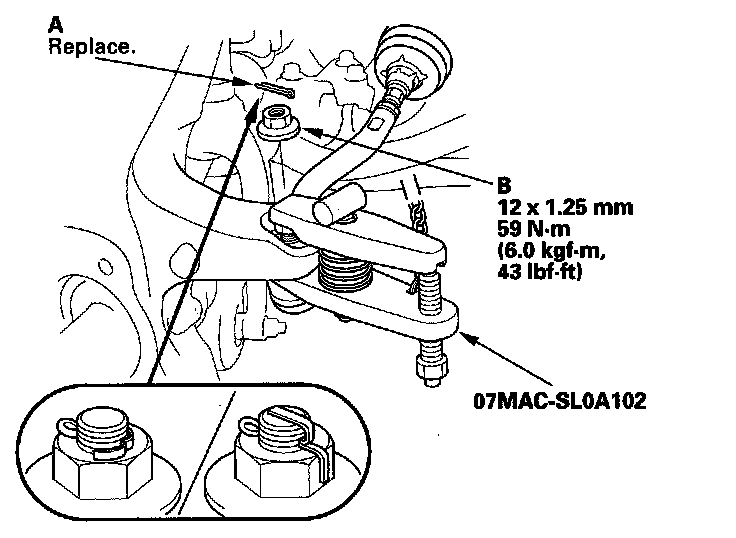 A
Replace.

B
12 x 1.25 mm
59 N·m
(6.0 kgf·m,
43 lbf·ft)

07MAC-SL0A102