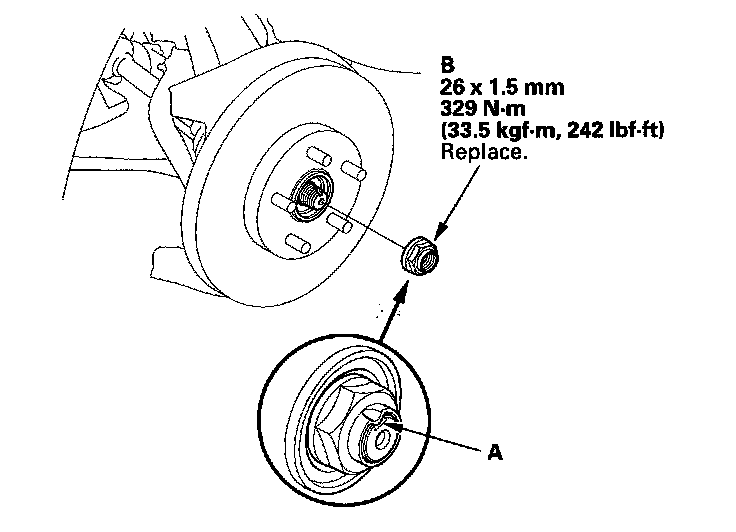 B
26 x 1.5 mm
329 N·m
(33.5 kgf·m, 242 lbf·ft)
Replace.

A