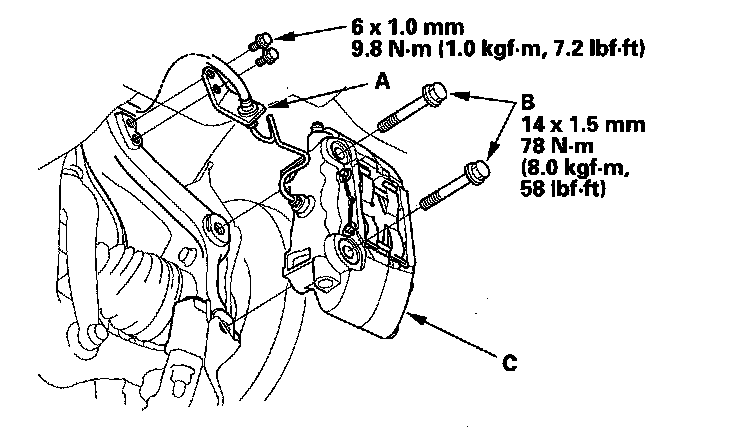 6 x 1.0 mm
9.8 N·m (1.0 kgf·m, 7.2 lbf·ft)

A

B
14 x 1.5 mm
78 N·m
(8.0 kgf·m,
58 lbf·ft)

C