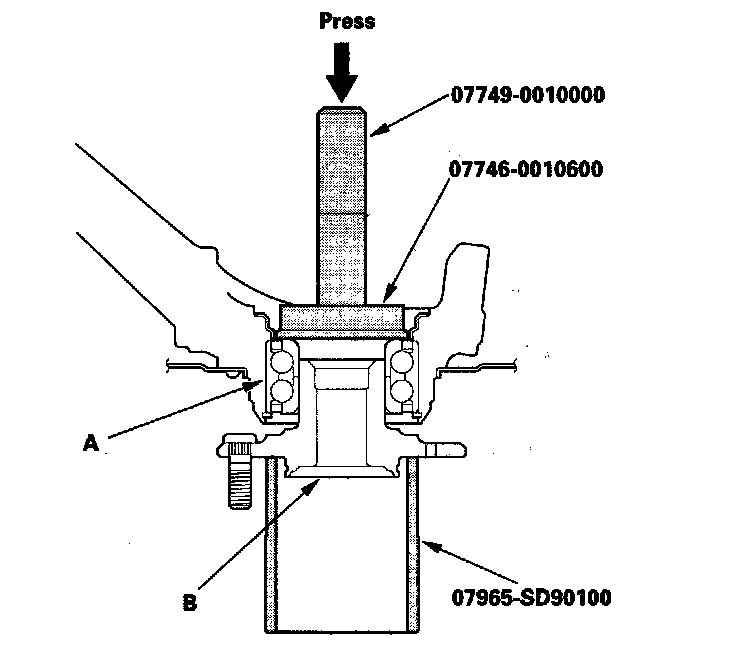 Press

07749-0010000

07746-0010600

A

B

07965-SD90100