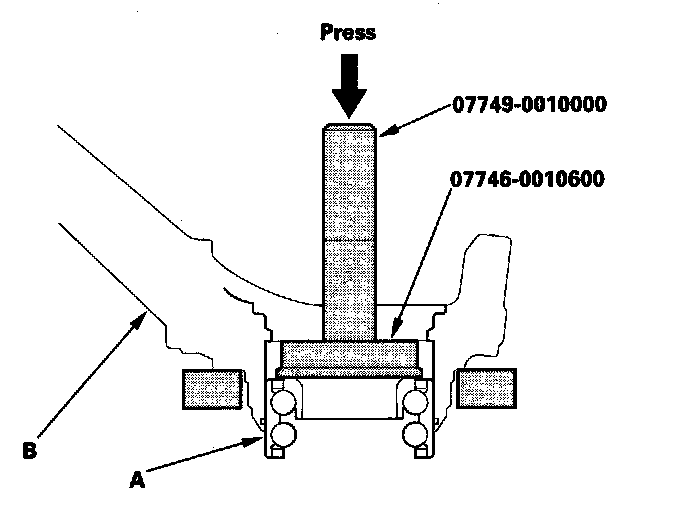 Press

07749-0010000

07746-0010600

B

A