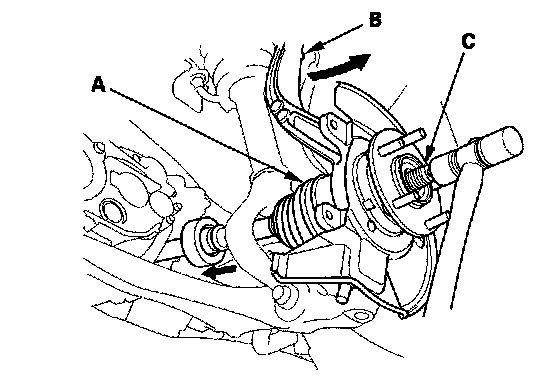 B
C
A