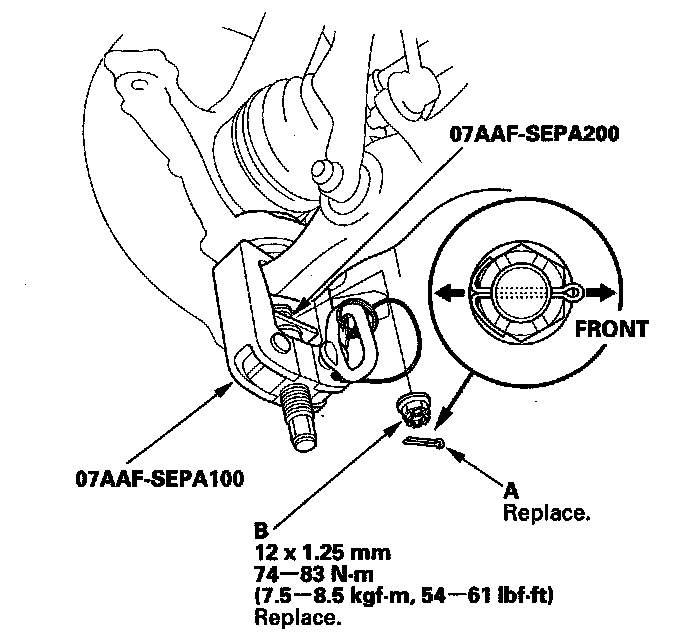 07AAF-SEPA200

FRONT

07AAF-SEPA100

A
Replace.

B
12 x 1.25 mm
74—83 N·m
(7.5—8.5 kgf·m, 54—61 lbf·ft)
Replace.