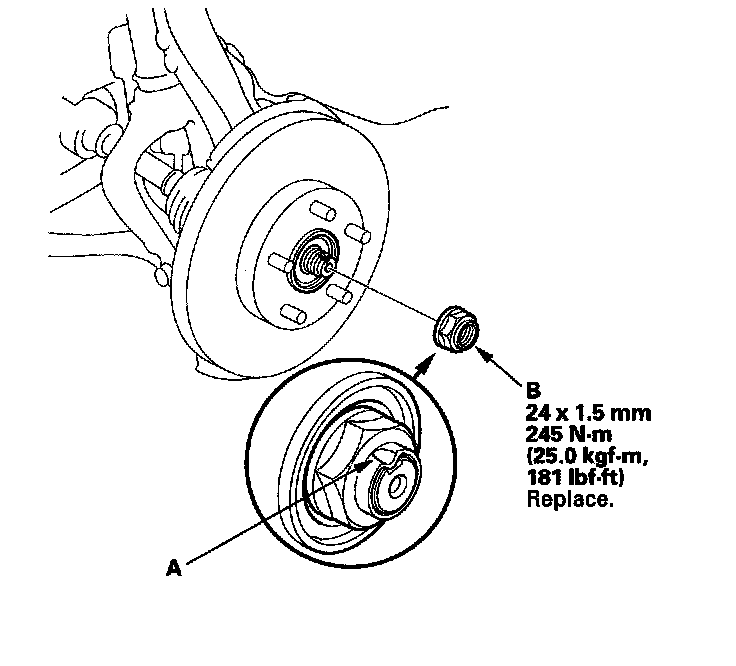 B
24 x 1.5 mm
245 N·m
(25.0 kgf·m,
181 lbf·ft)
Replace.

A