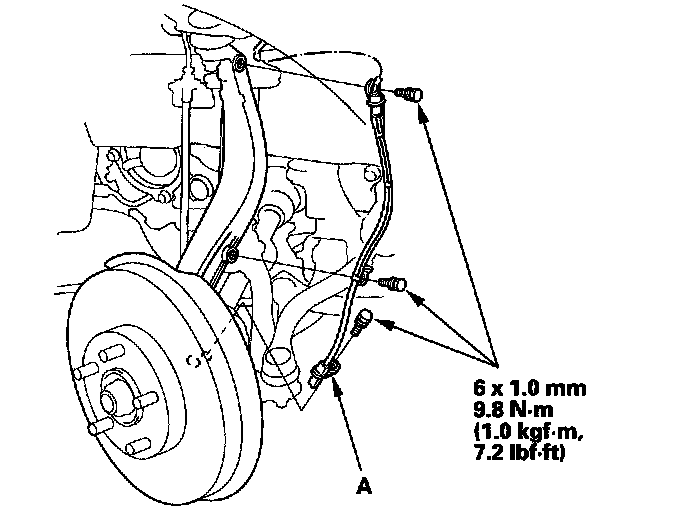 6 x 1.0 mm
9.8 N·m
(1.0 kgf·m,
7.2 lbf·ft)

A