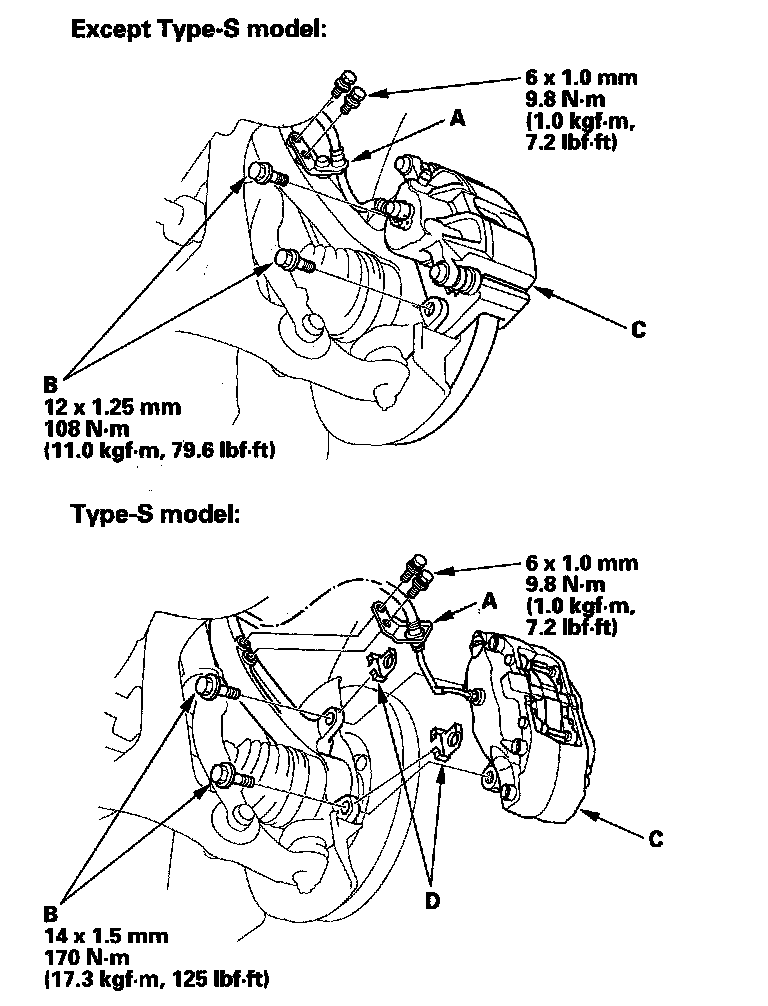 Except Type-S model:

6 x 1.0 mm
9.8 N·m
(1.0 kgf·m,
7.2 lbf·ft)

A

C

B
12 x 1.25 mm
108 N·m
(11.0 kgf·m, 79.6 lbf·ft)

Type-S model:

6 x 1.0 mm
9.8 N·m
(1.0 kgf·m,
7.2 lbf·ft)

A

C

D

B
14 x 1.5 mm
170 N·m
(17.3 kgf·m, 125 lbf·ft)