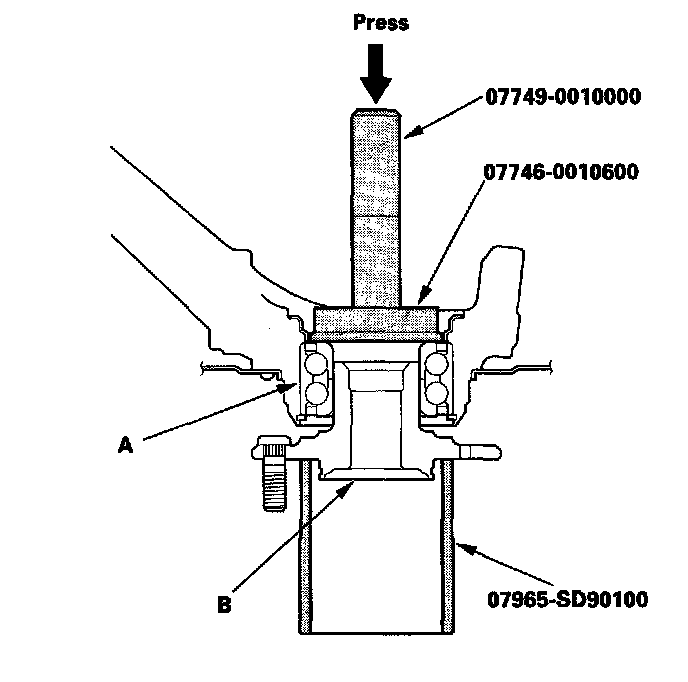 Press

07749-0010000

07746-0010600

A

B

07965-SD90100