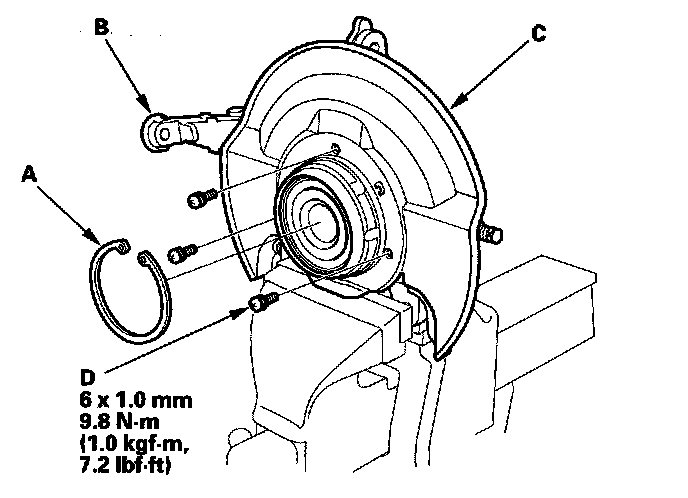 B

C

A

D
6 x 1.0 mm
9.8 N·m
(1.0 kgf·m,
7.2 lbf·ft)