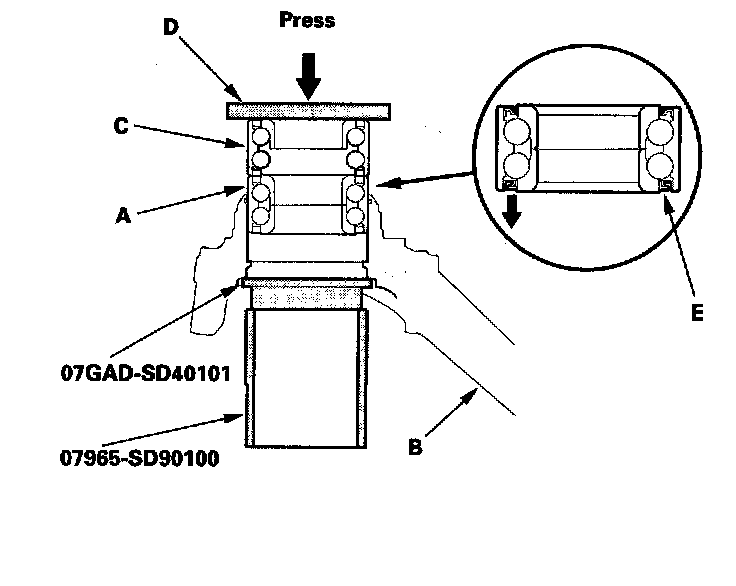 Press
D
C
A
E
07GAD-SD40101
07965-SD90100
B