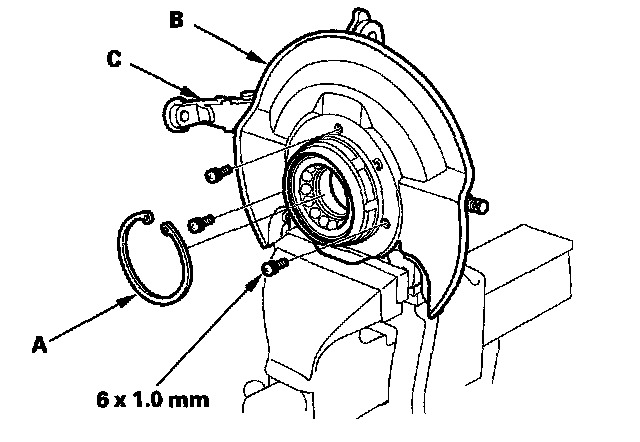 B

C

A

6 x 1.0 mm