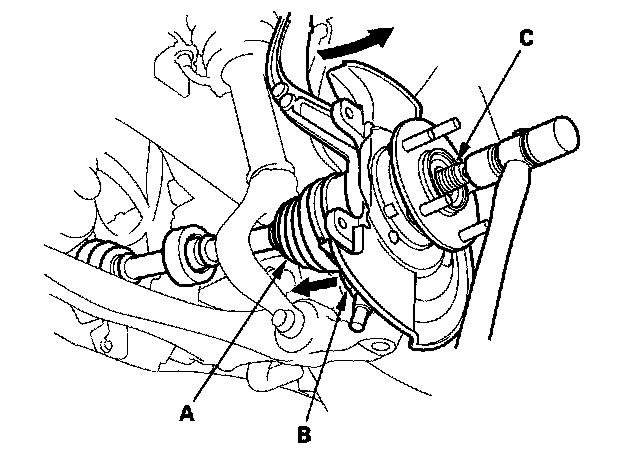 C

A

B