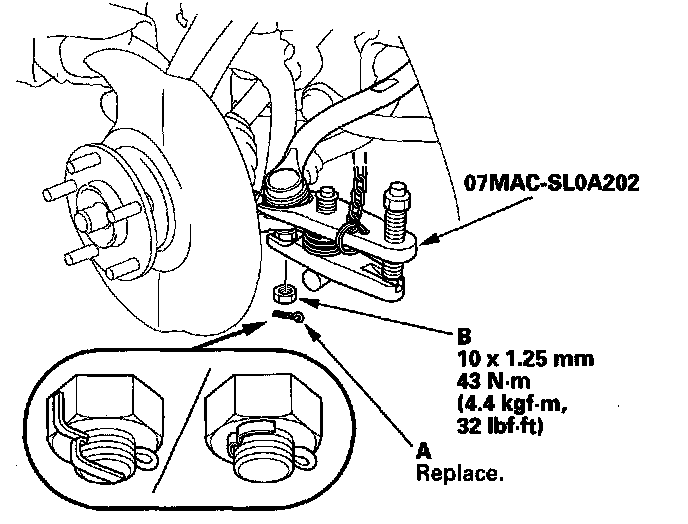 07MAC-SL0A202

B
10 x 1.25 mm
43 N·m
(4.4 kgf·m,
32 lbf·ft)

A
Replace.