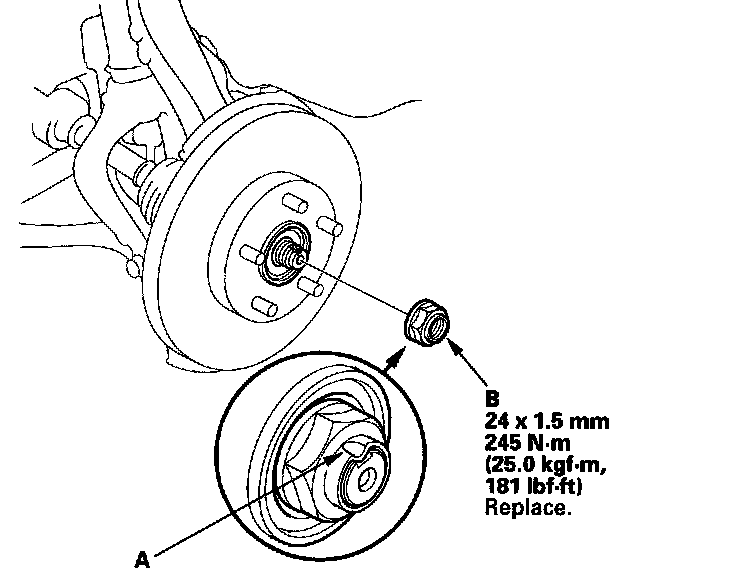 B
24 x 1.5 mm
245 N·m
(25.0 kgf·m,
181 lbf·ft)
Replace.

A