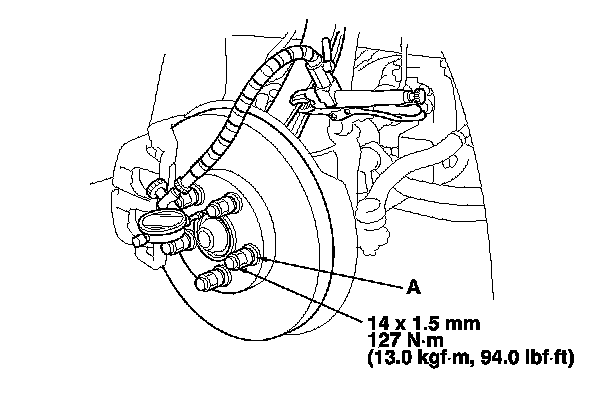 A

14 x 1.5 mm
127 N·m
(13.0 kgf·m, 94.0 lbf·ft)