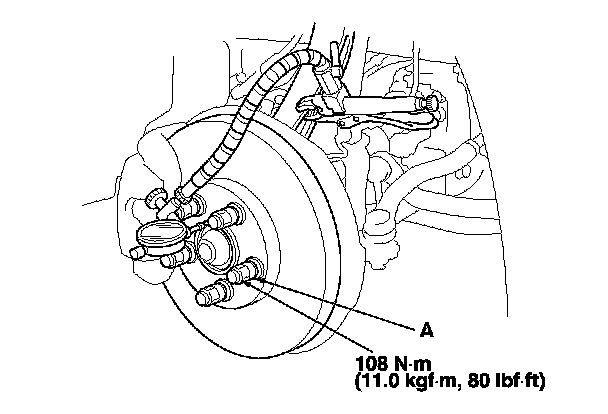 A

108 N·m
(11.0 kgf·m, 80 lbf·ft)