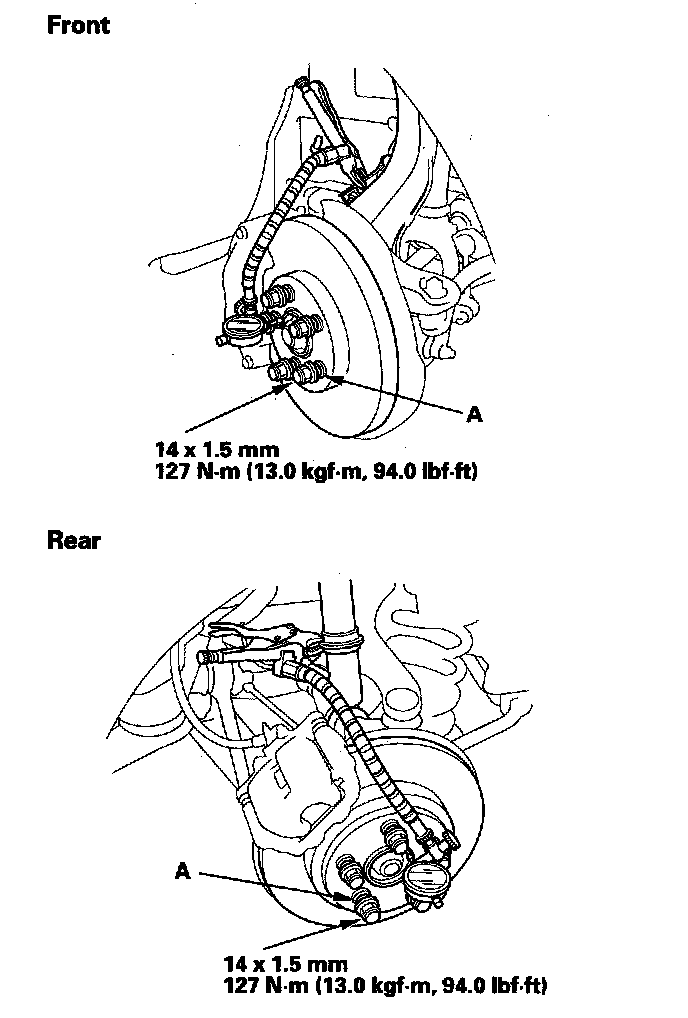 Front

A

14 x 1.5 mm
127 N·m (13.0 kgf·m, 94.0 lbf·ft)

Rear

A

14 x 1.5 mm
127 N·m (13.0 kgf·m, 94.0 lbf·ft)