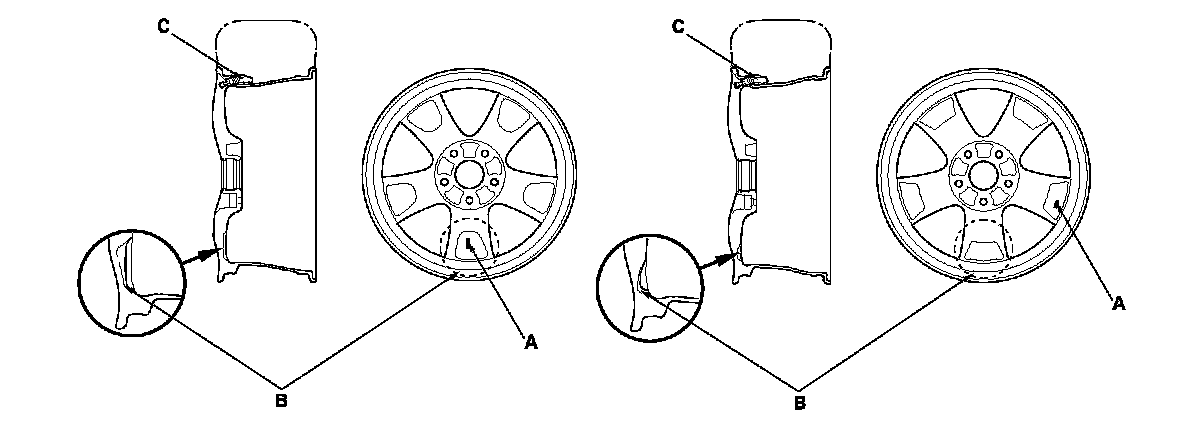 C
A
B
C
A
B