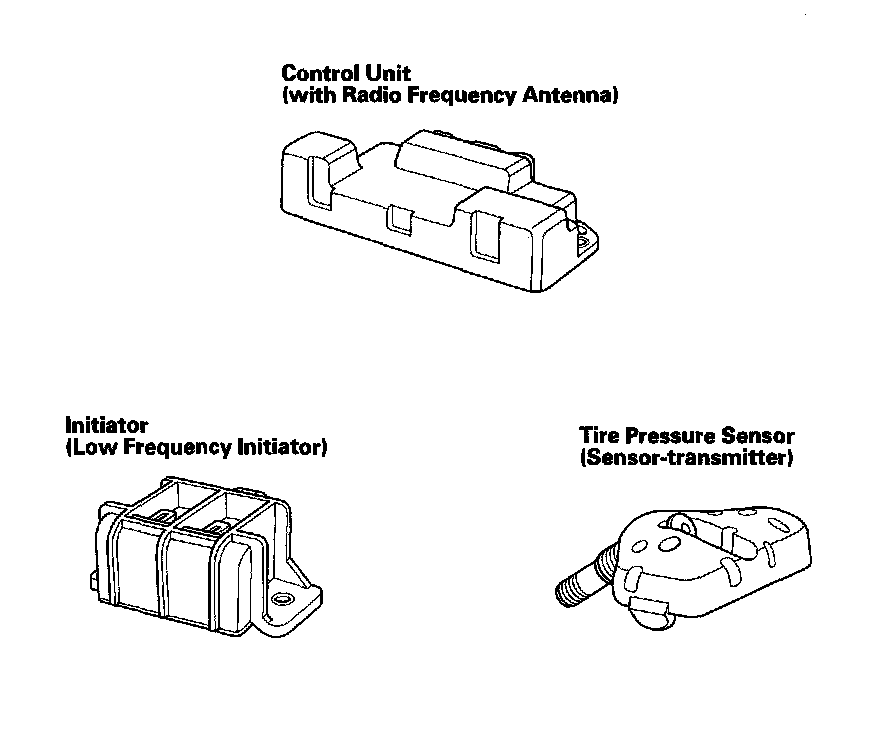 Control Unit
(with Radio Frequency Antenna)

Initiator
(Low Frequency Initiator)

Tire Pressure Sensor
(Sensor-transmitter)