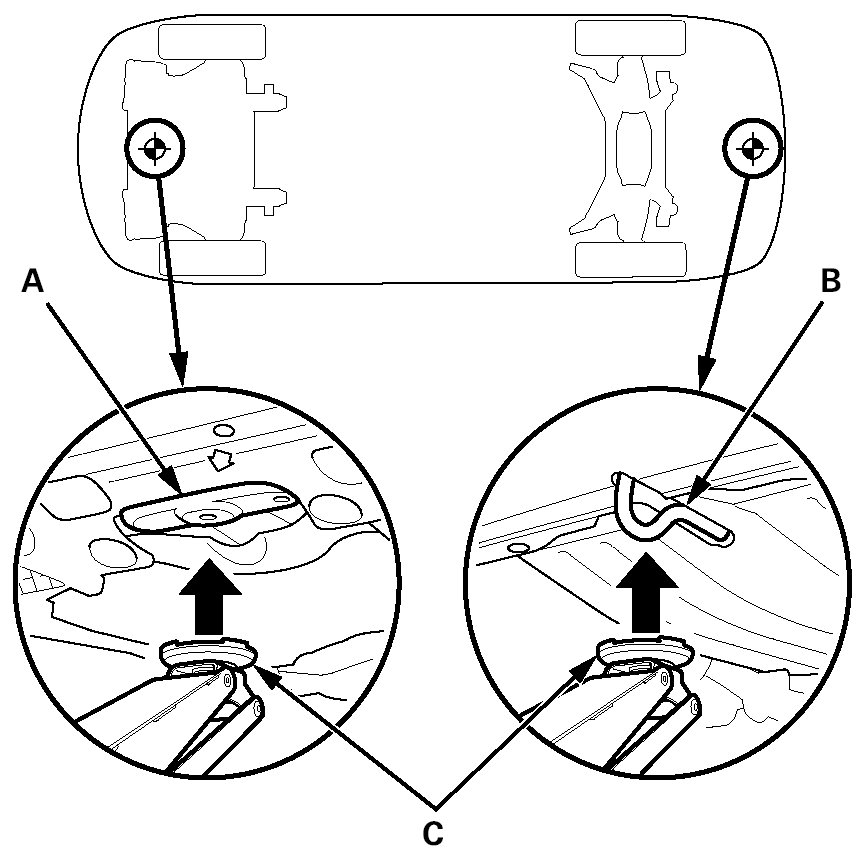 A

B

C