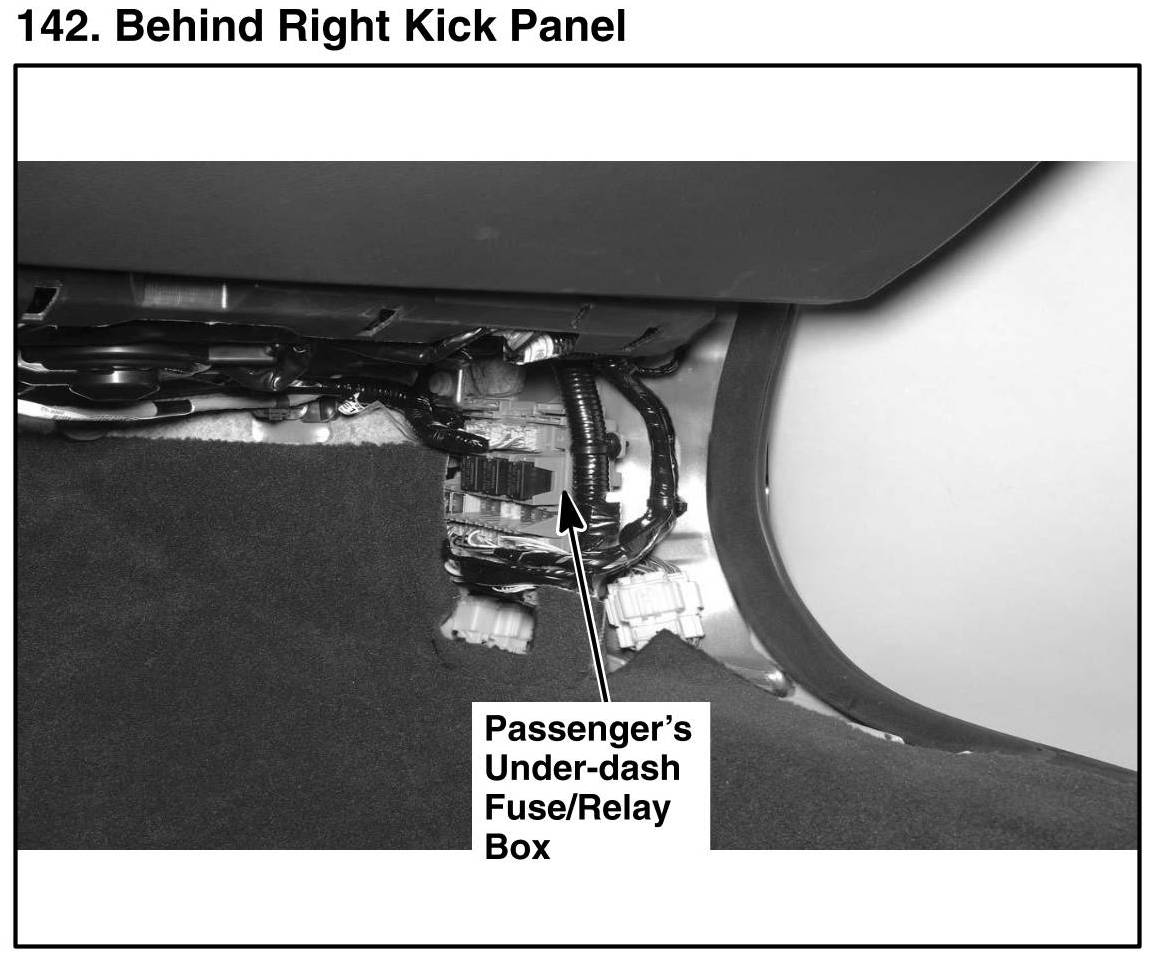 142. Behind Right Kick Panel

Passenger's Under-dash Fuse/Relay Box