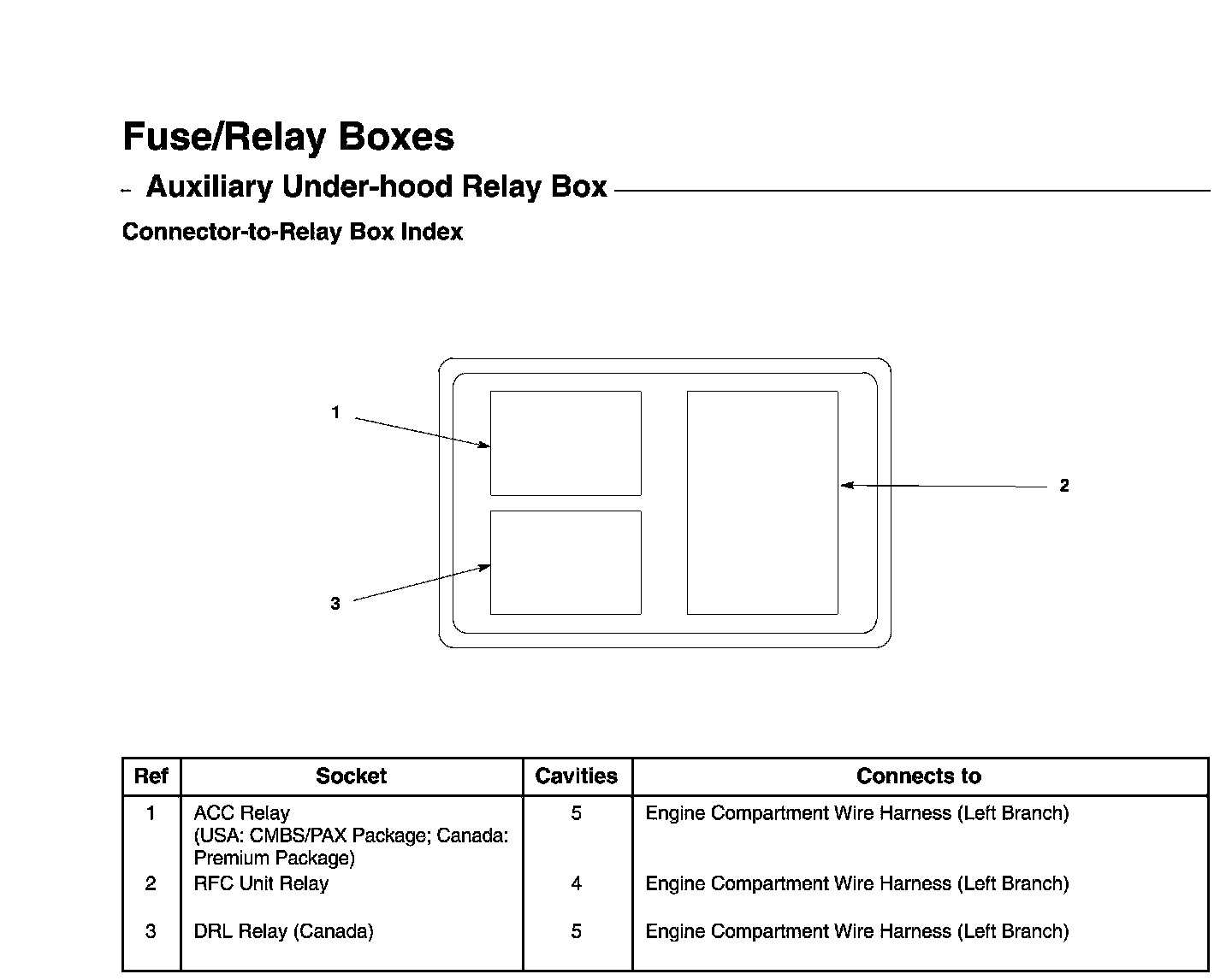 Fuse/Relay Boxes

Auxiliary Under-hood Relay Box

Connector-to-Relay Box Index

1

2

3

| Ref | Socket | Cavities | Connects to |
|---|---|---|---|
| 1 | ACC Relay (USA: CMBS/PAX Package; Canada: Premium Package) | 5 | Engine Compartment Wire Harness (Left Branch) |
| 2 | RFC Unit Relay | 4 | Engine Compartment Wire Harness (Left Branch) |
| 3 | DRL Relay (Canada) | 5 | Engine Compartment Wire Harness (Left Branch) |