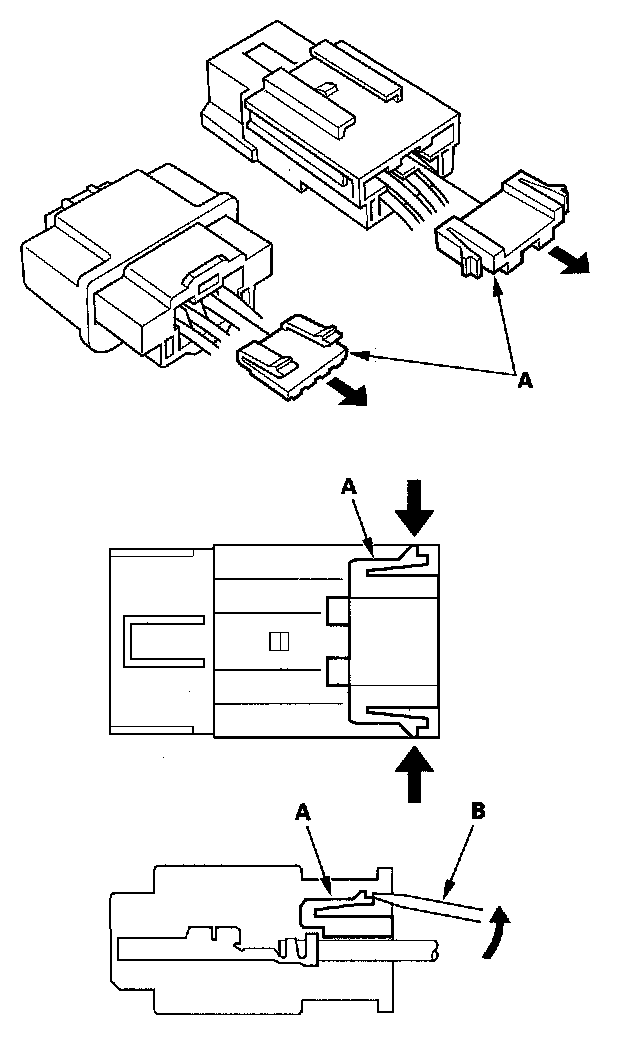 A

A

A

B