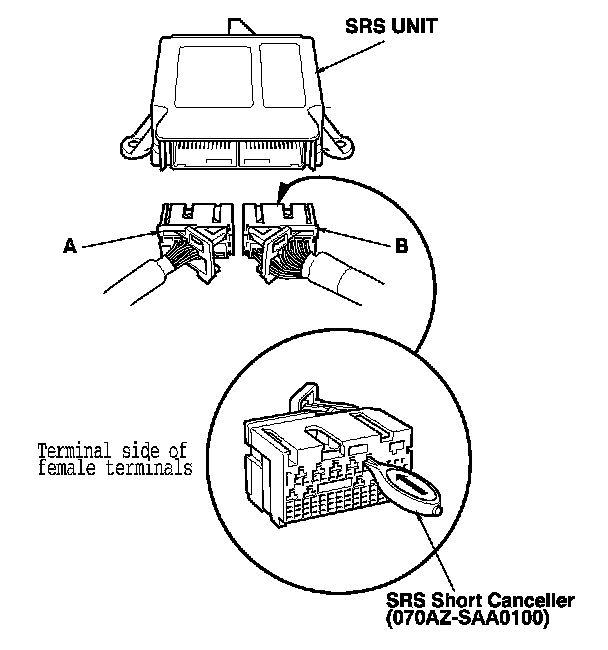 SRS UNIT

A

B

Terminal side of female terminals

SRS Short Canceller (070AZ-SAA0100)