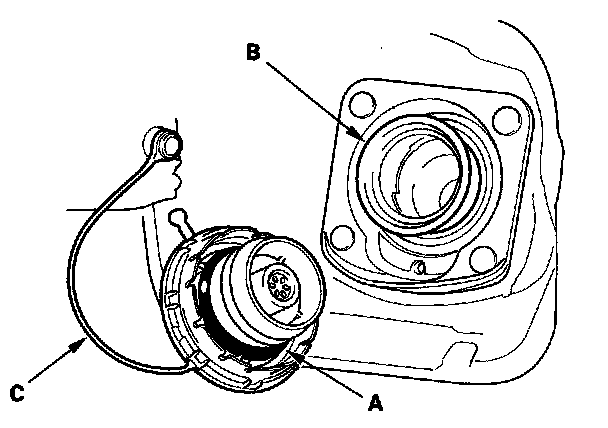 B

C

A