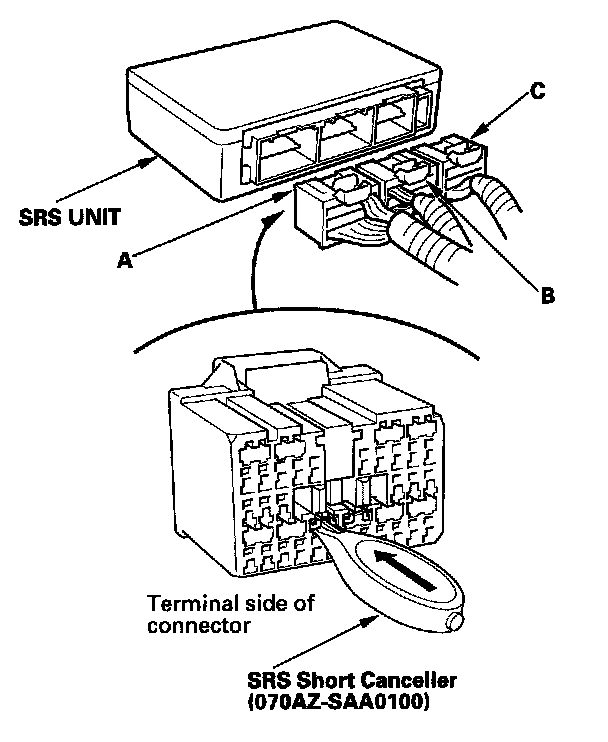 C

SRS UNIT

A

B

Terminal side of connector

SRS Short Canceller (070AZ-SAA0100)