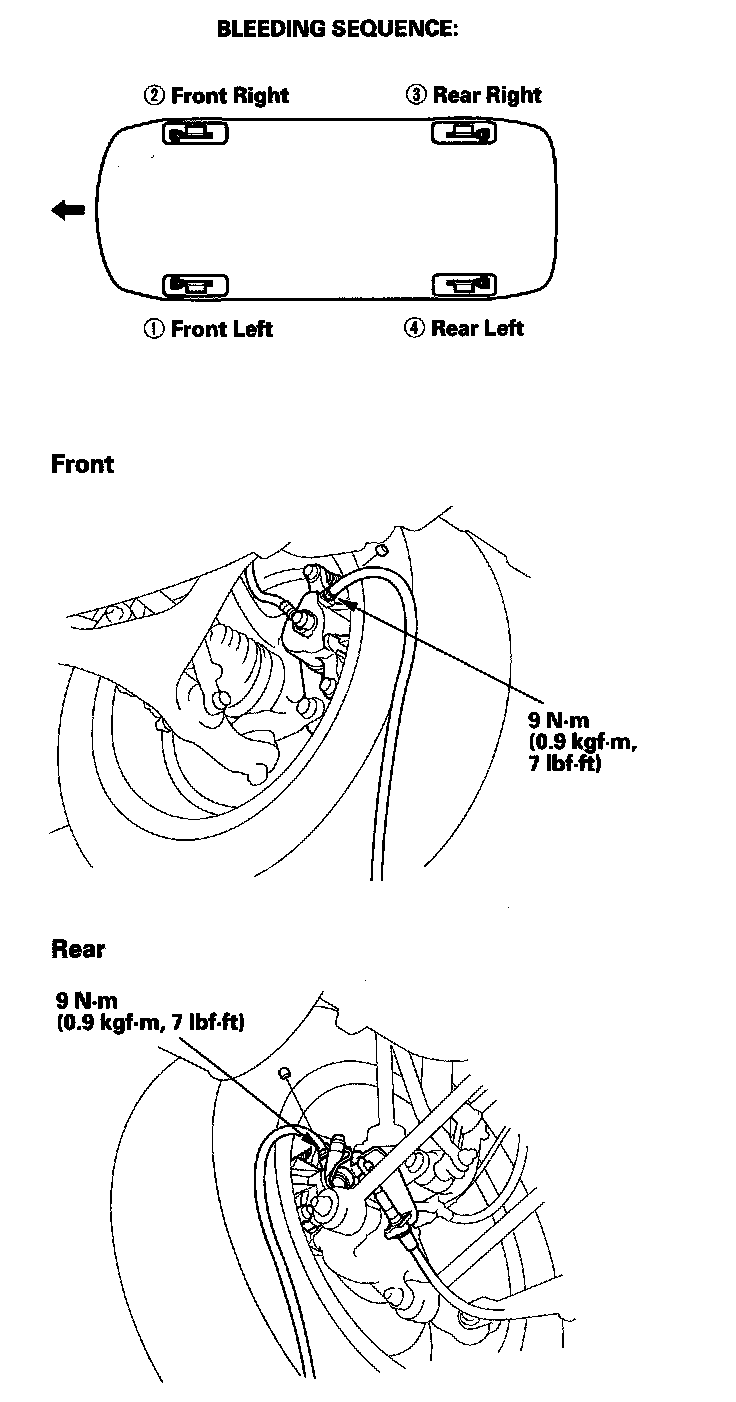 BLEEDING SEQUENCE:

② Front Right

③ Rear Right

① Front Left

④ Rear Left

Front

9 N·m
(0.9 kgf·m,
7 lbf·ft)

Rear

9 N·m
(0.9 kgf·m, 7 lbf·ft)