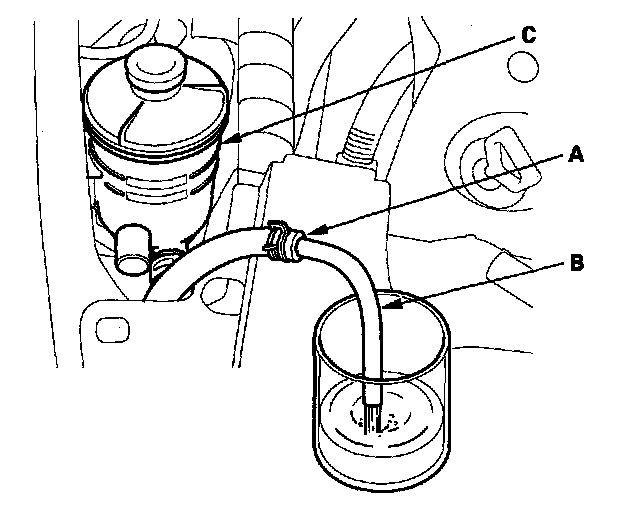 C
A
B