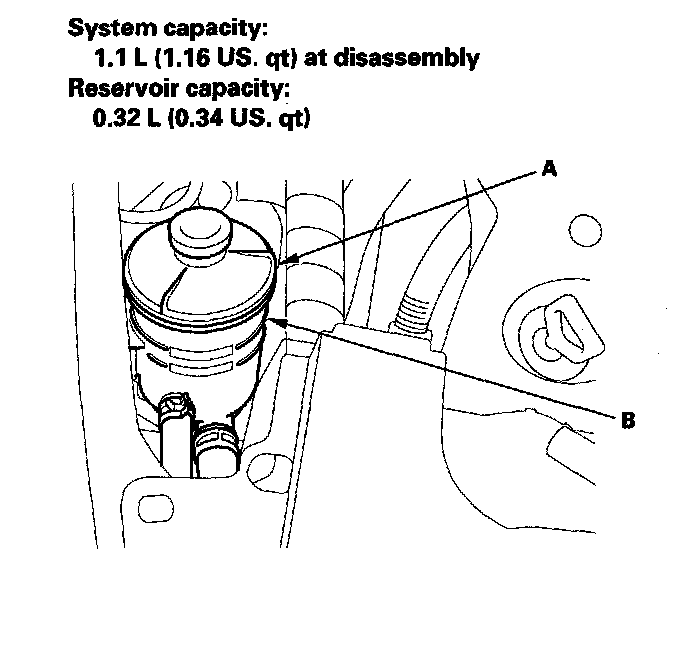 System capacity:
1.1 L (1.16 US. qt) at disassembly
Reservoir capacity:
0.32 L (0.34 US. qt)

A

B