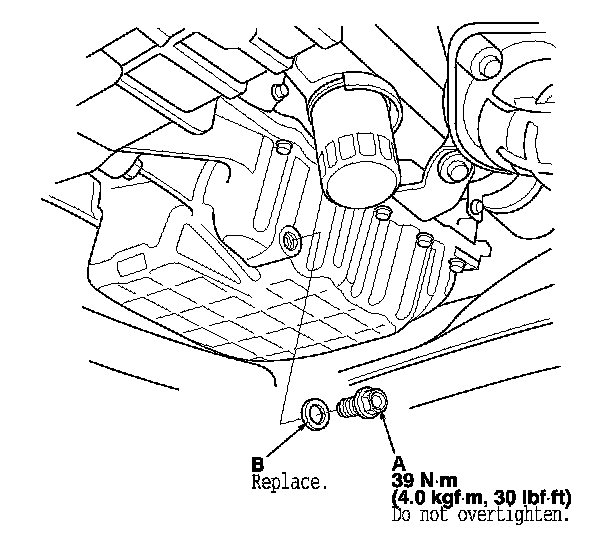 B
Replace.

A
39 N·m
(4.0 kgf·m, 30 lbf·ft)
Do not overtighten.