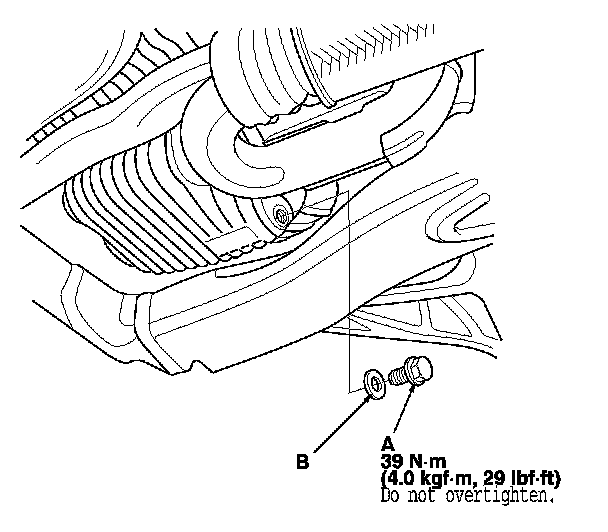 B

A
39 N·m
(4.0 kgf·m, 29 lbf·ft)
Do not overtighten.