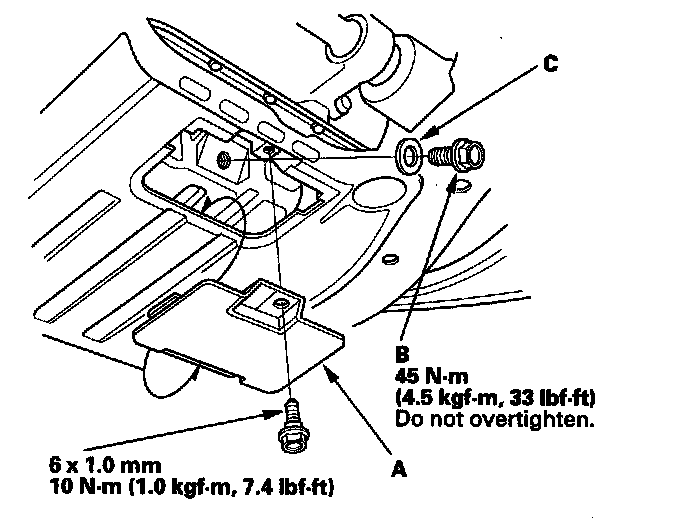 C

B
45 N·m
(4.5 kgf·m, 33 lbf·ft)
Do not overtighten.

6 x 1.0 mm
10 N·m (1.0 kgf·m, 7.4 lbf·ft)

A