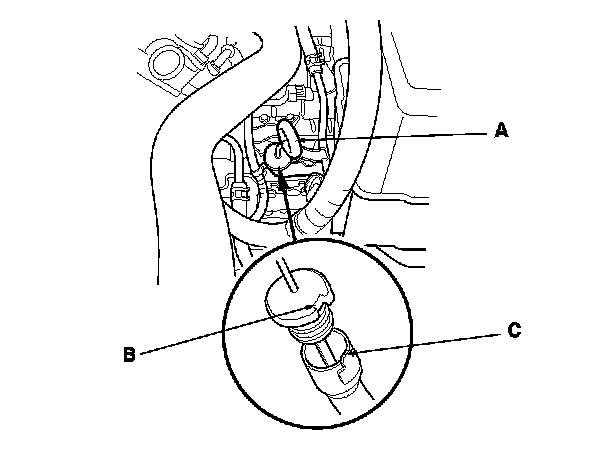 A

B

C