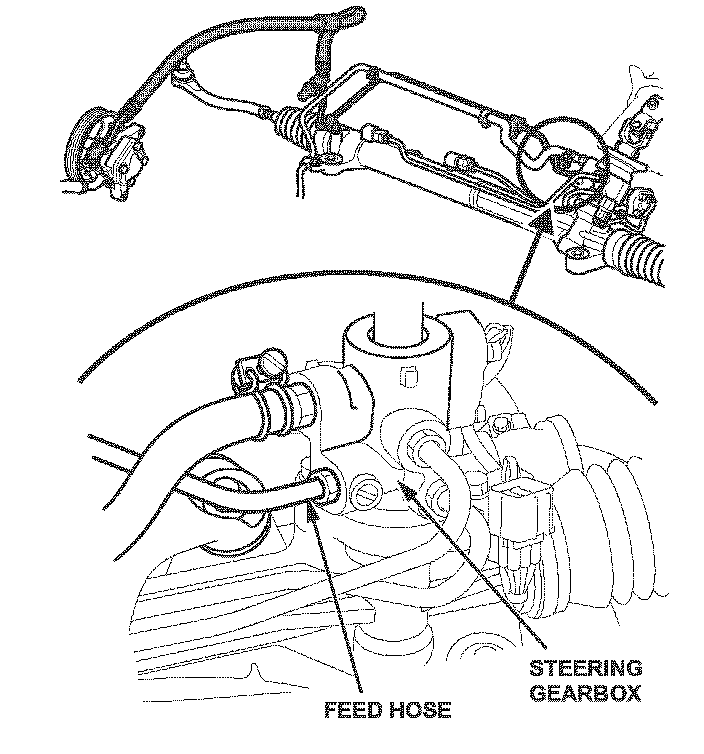 STEERING GEARBOX

FEED HOSE