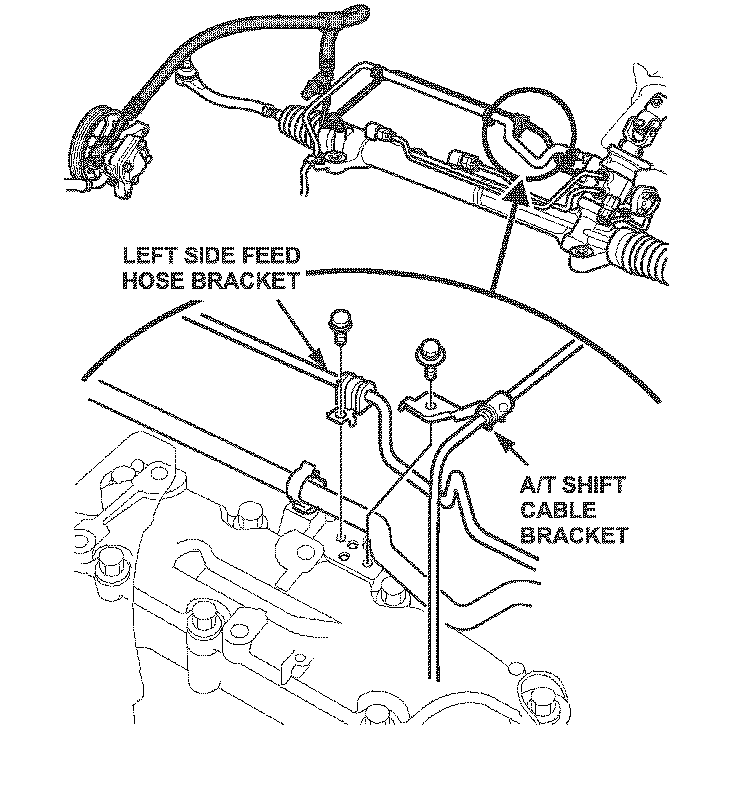 LEFT SIDE FEED HOSE BRACKET

A/T SHIFT CABLE BRACKET