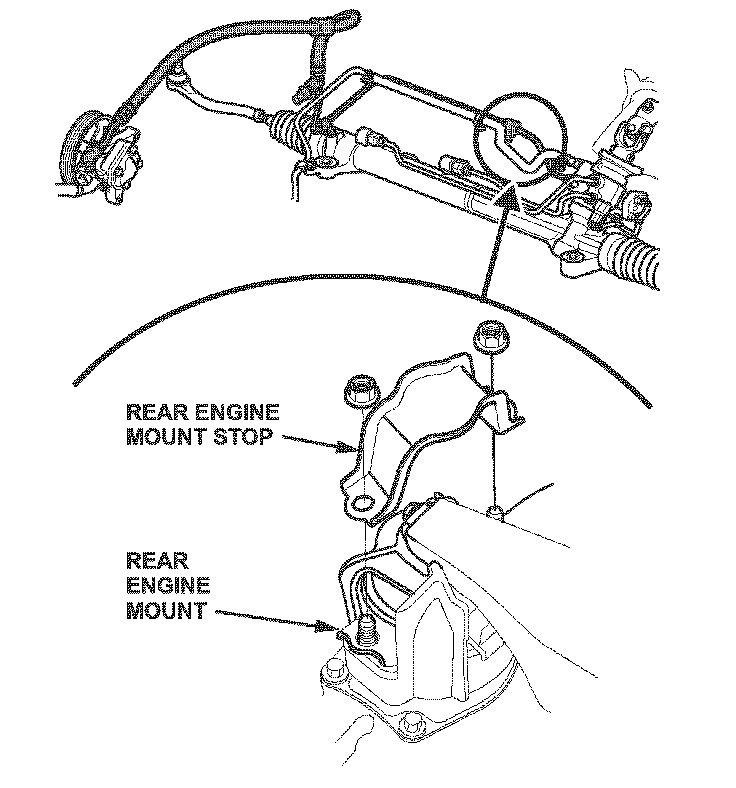 REAR ENGINE MOUNT STOP

REAR ENGINE MOUNT