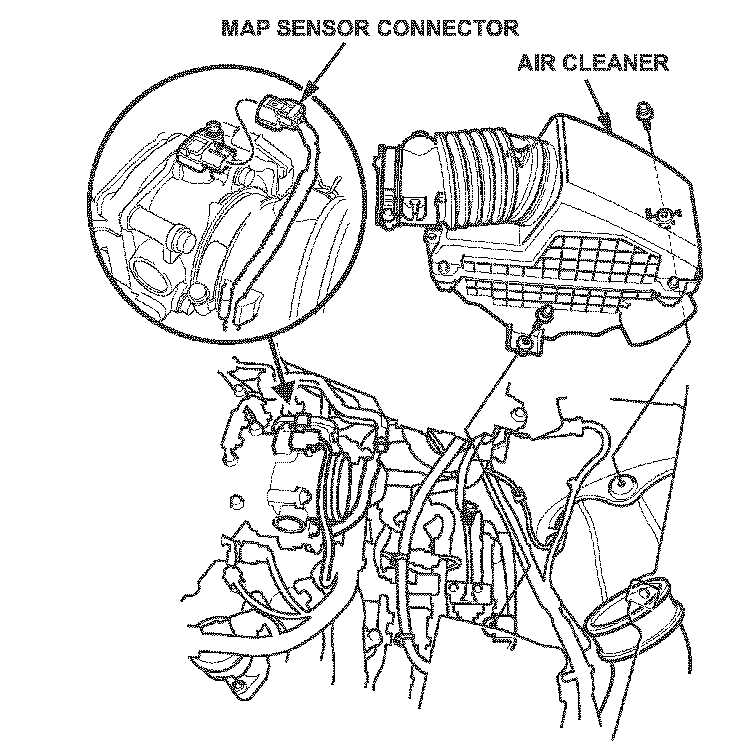 MAP SENSOR CONNECTOR

AIR CLEANER