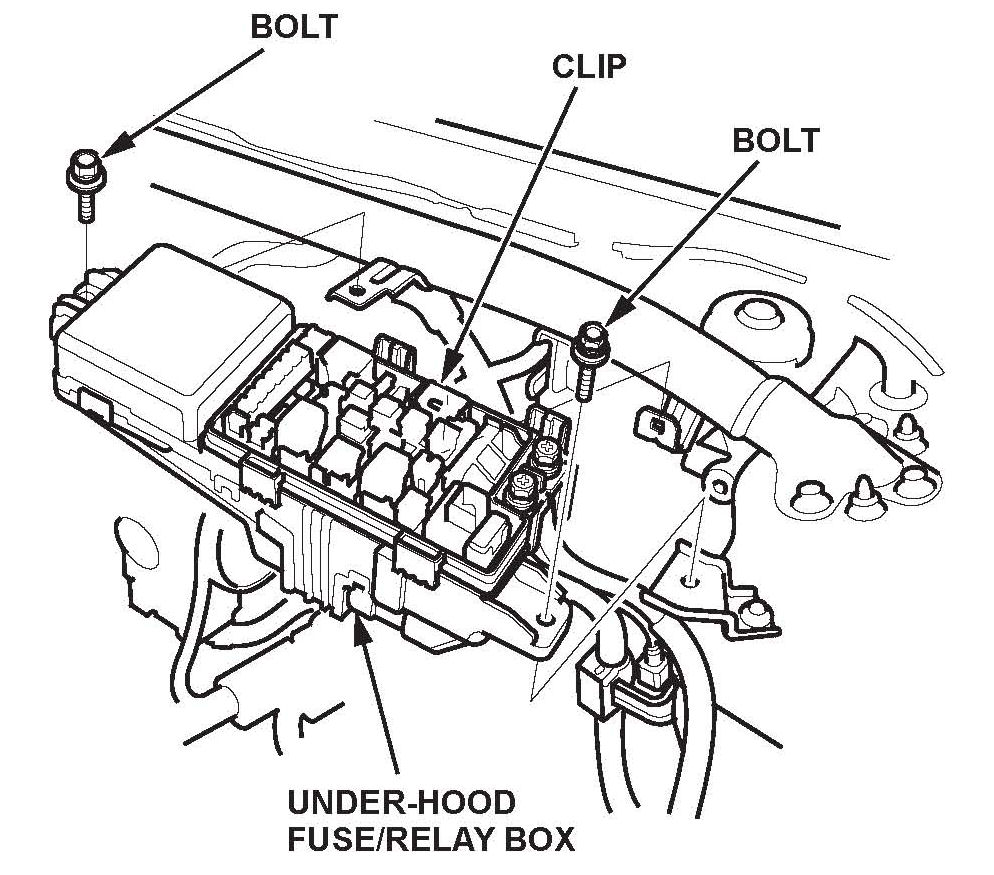 BOLT

CLIP

BOLT

UNDER-HOOD
FUSE/RELAY BOX