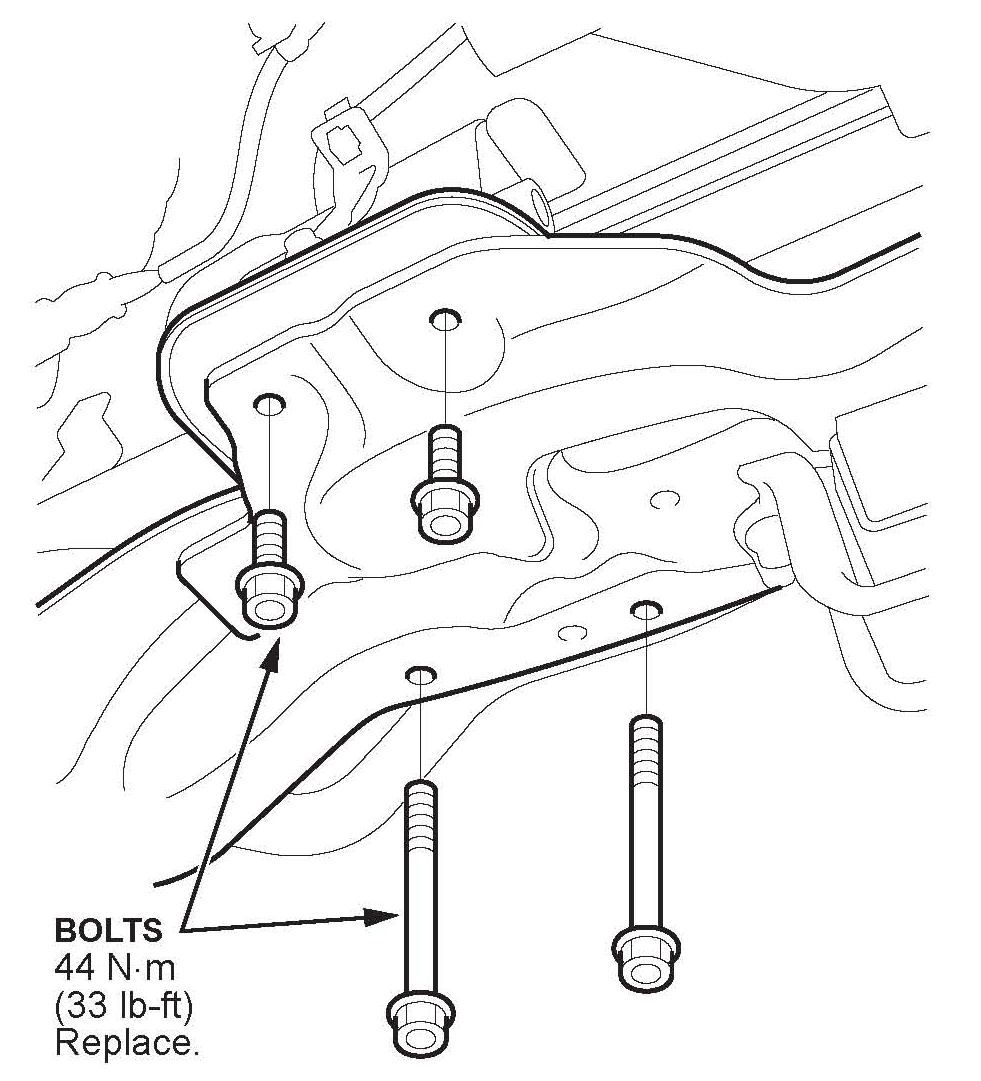 BOLTS
44 N·m
(33 lb-ft)
Replace.