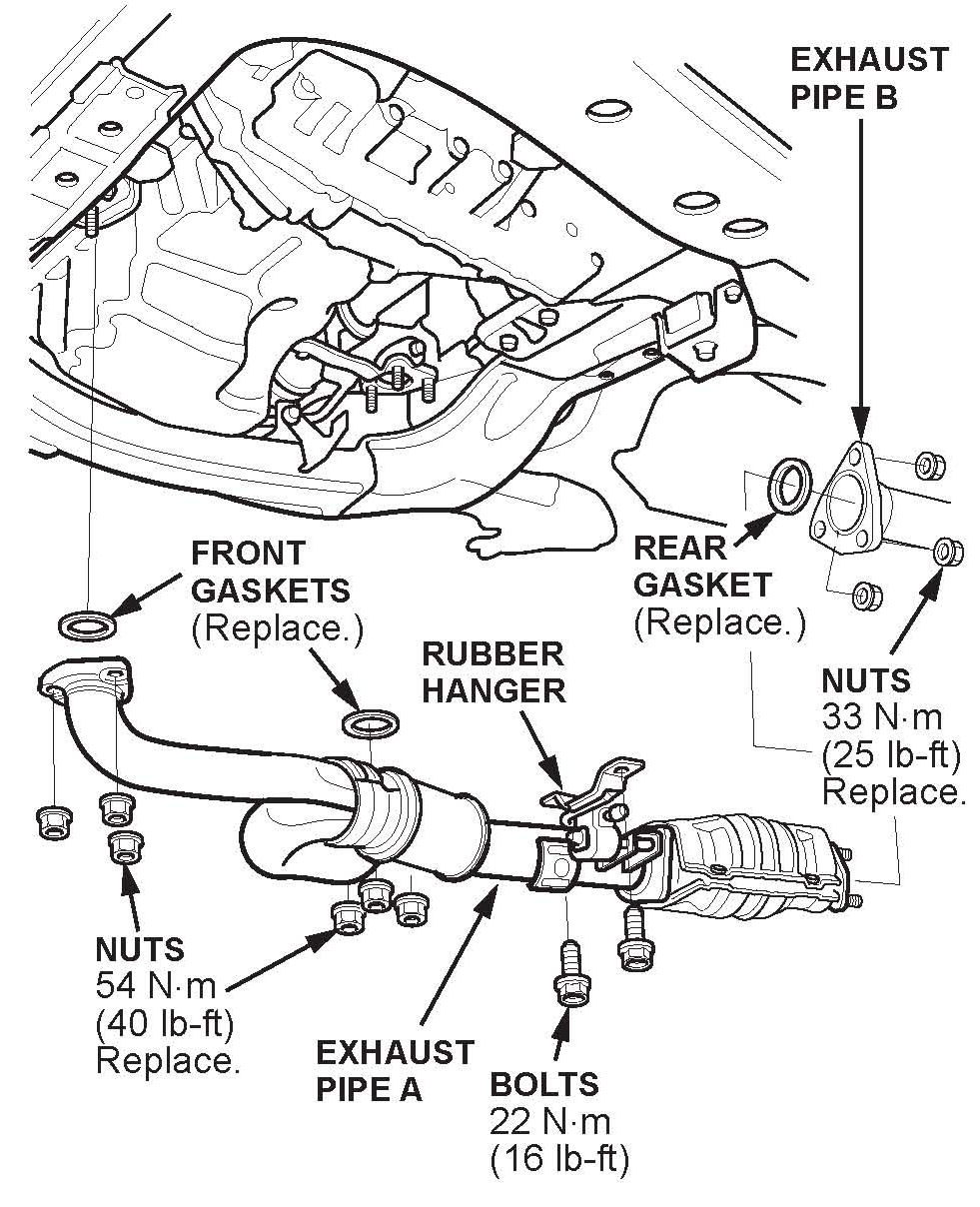 EXHAUST PIPE B

FRONT GASKETS
(Replace.)

REAR GASKET
(Replace.)

RUBBER HANGER

NUTS
33 N·m
(25 lb-ft)
Replace.

NUTS
54 N·m
(40 lb-ft)
Replace.

EXHAUST PIPE A

BOLTS
22 N·m
(16 lb-ft)