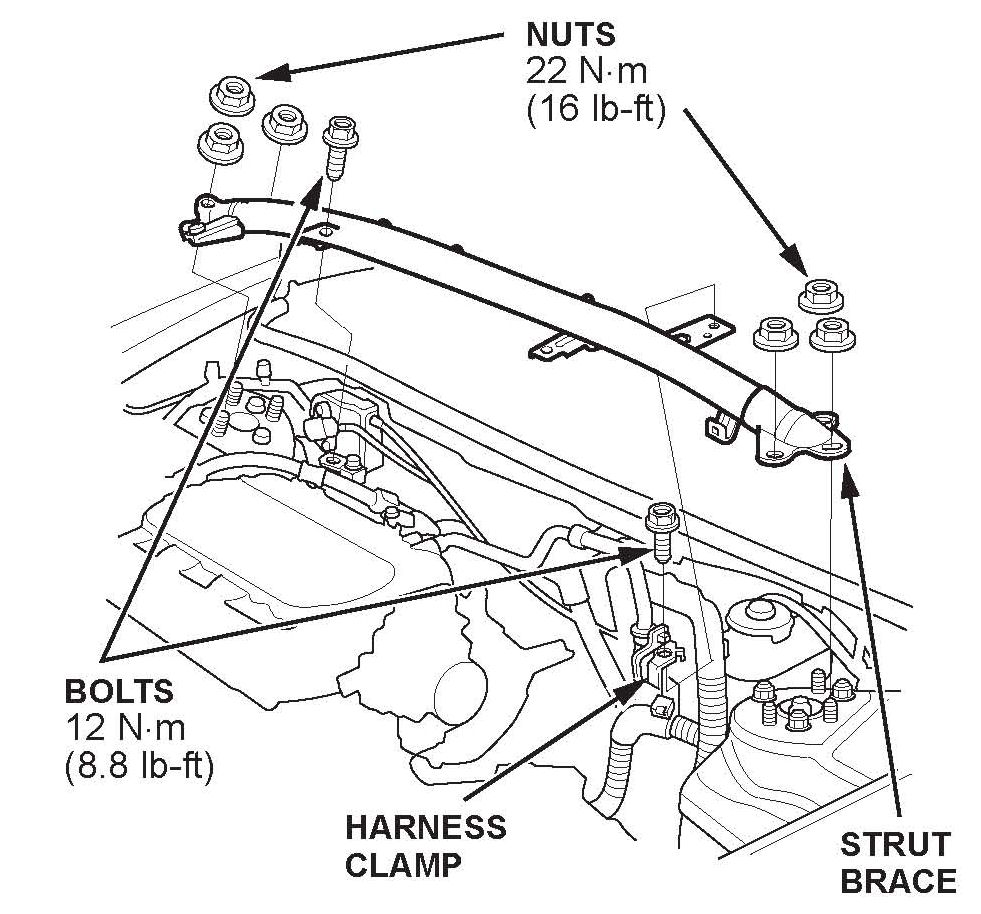 NUTS
22 N·m
(16 lb-ft)

BOLTS
12 N·m
(8.8 lb-ft)

HARNESS
CLAMP

STRUT
BRACE