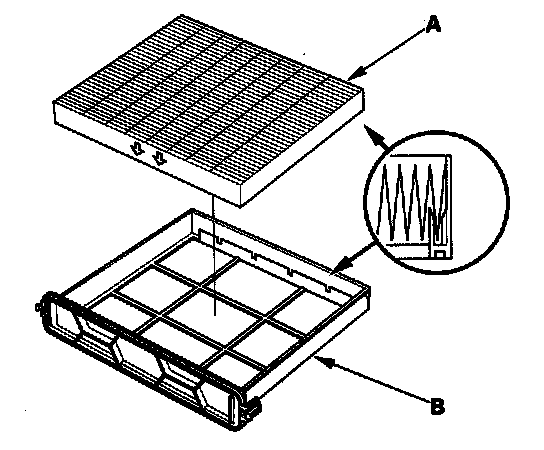 A

B