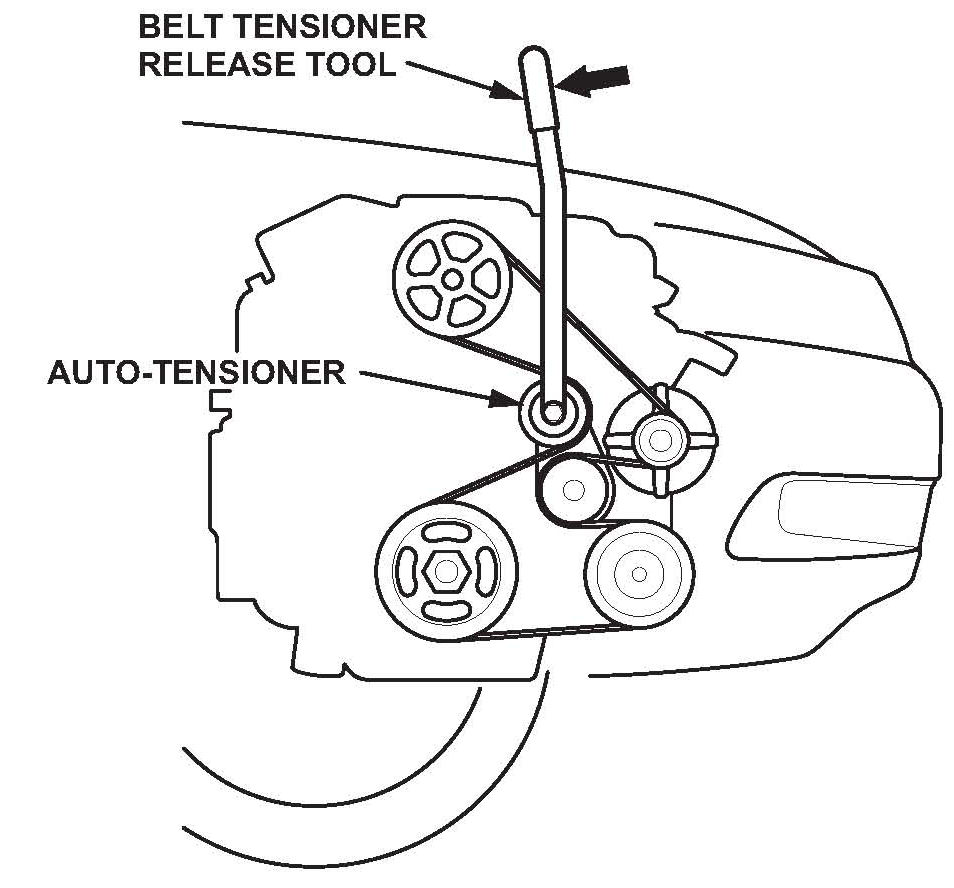 BELT TENSIONER
RELEASE TOOL

AUTO-TENSIONER