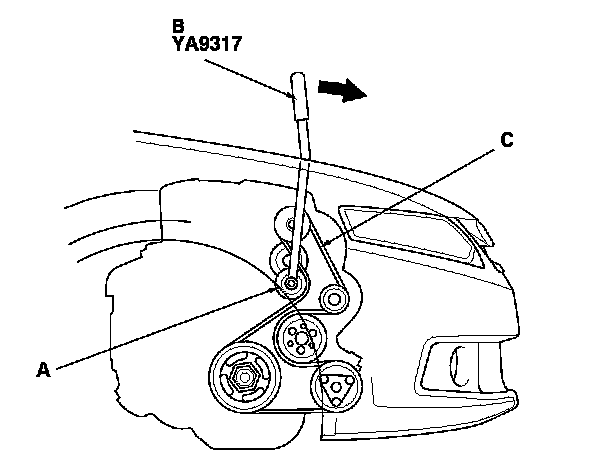 B
YA9317

C

A