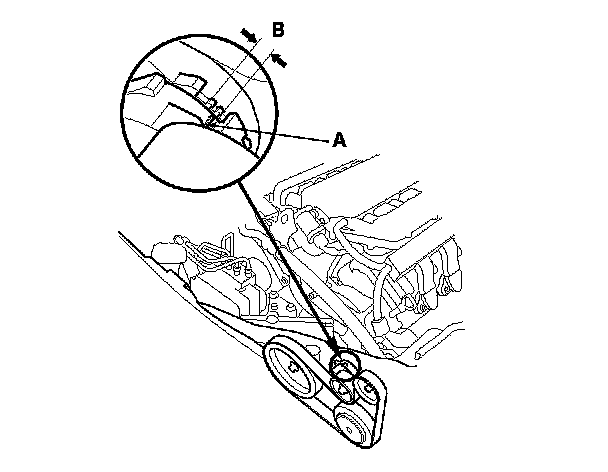 B

A