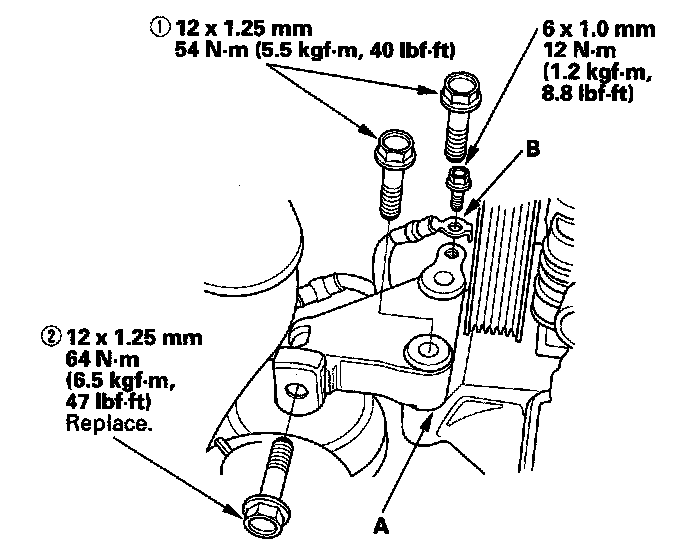 ① 12 x 1.25 mm
54 N·m (5.5 kgf·m, 40 lbf·ft)

6 x 1.0 mm
12 N·m
(1.2 kgf·m,
8.8 lbf·ft)

B

② 12 x 1.25 mm
64 N·m
(6.5 kgf·m,
47 lbf·ft)
Replace.

A