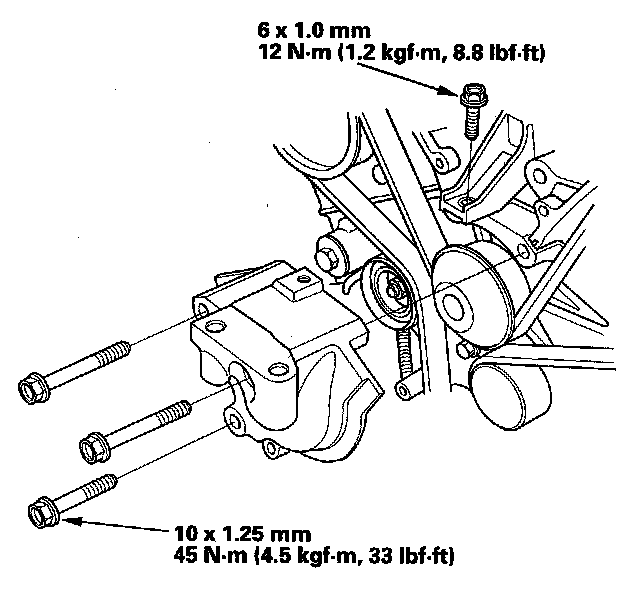 6 x 1.0 mm
12 N·m (1.2 kgf·m, 8.8 lbf·ft)

10 x 1.25 mm
45 N·m (4.5 kgf·m, 33 lbf·ft)